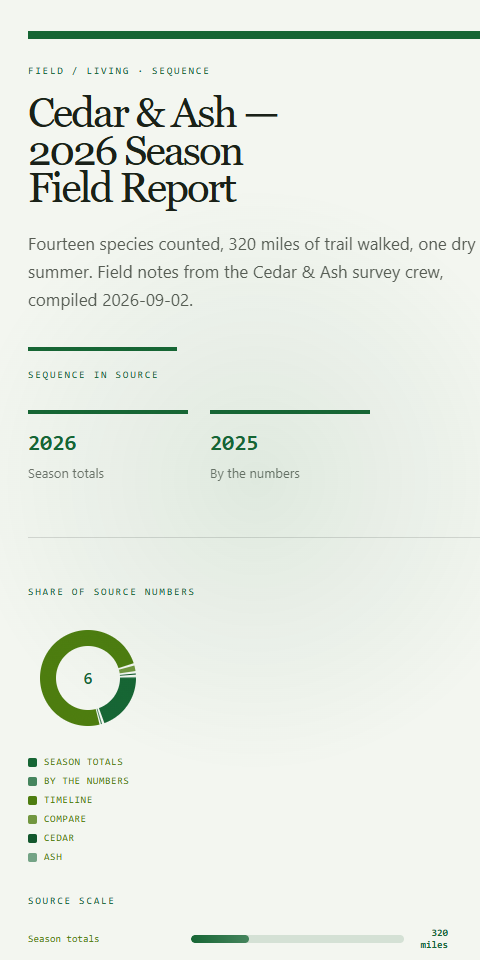 FIELD / LIVING · SEQUENCE

Cedar & Ash — 2026 Season Field Report

Fourteen species counted, 320 miles of trail walked, one dry summer. Field notes from the Cedar & Ash survey crew, compiled 2026-09-02.

SEQUENCE IN SOURCE

2026

Season totals

2025

By the numbers

SHARE OF SOURCE NUMBERS

6

SEASON TOTALS
BY THE NUMBERS
TIMELINE
COMPARE
CEDAR
ASH

SOURCE SCALE

Season totals

320 miles